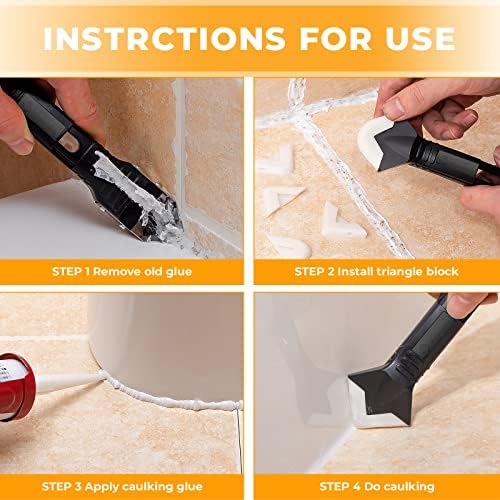 INSTRCTIONS FOR USE

STEP 1 Remove old glue

STEP 2 Install triangle block

STEP 3 Apply caulking glue

STEP 4 Do caulking