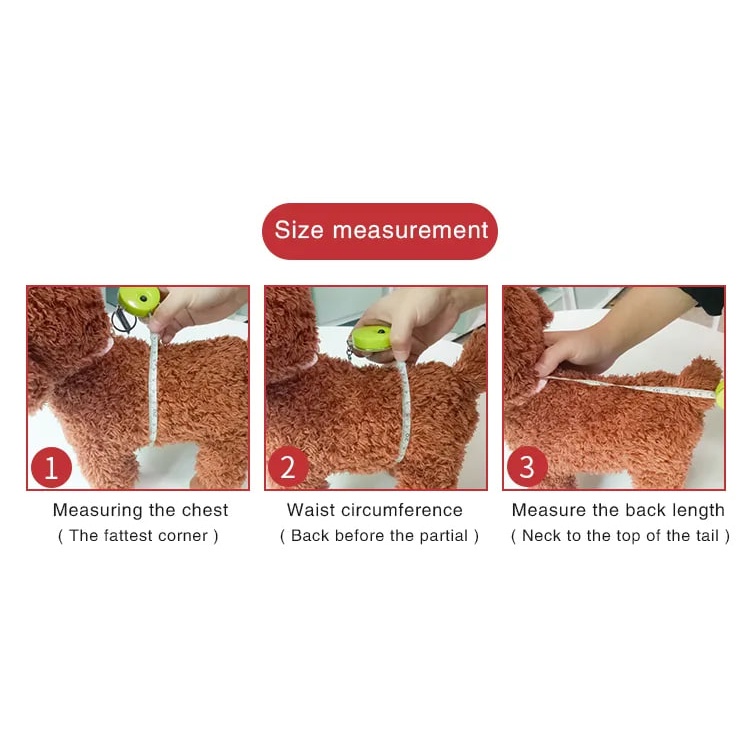 Size measurement

1

Measuring the chest
( The fattest corner )

2

Waist circumference
( Back before the partial )

3

Measure the back length
( Neck to the top of the tail )