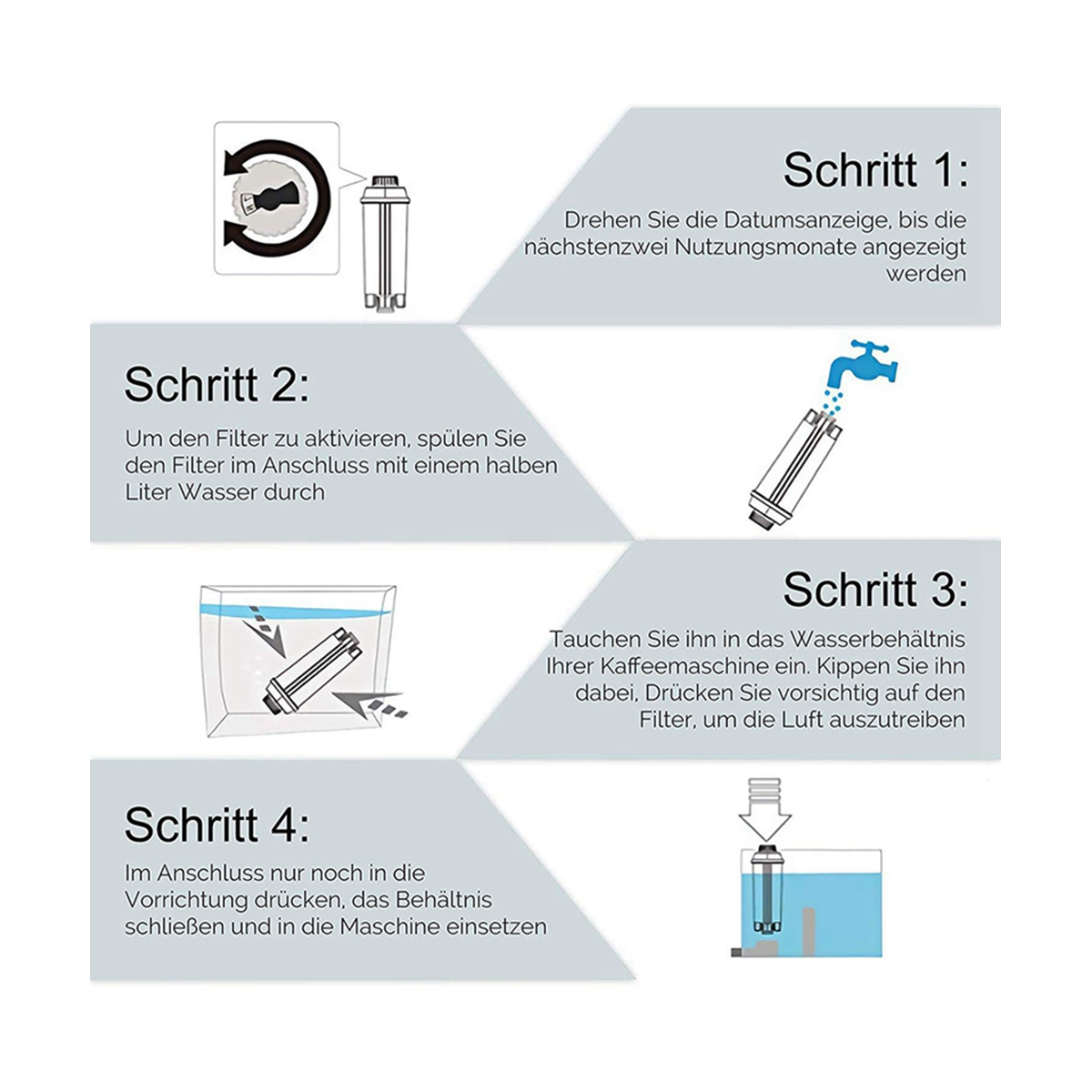 Schritt 1:

Drehen Sie die Datumsanzeige, bis die nächstenzwei Nutzungsmonate angezeigt werden

Schritt 2:

Um den Filter zu aktivieren, spülen Sie den Filter im Anschluss mit einem halben Liter Wasser durch

Schritt 3:

Tauchen Sie ihn in das Wasserbehältnis Ihrer Kaffeemaschine ein. Kippen Sie ihn dabei, Drücken Sie vorsichtig auf den Filter, um die Luft auszutreiben

Schritt 4:

Im Anschluss nur noch in die Vorrichtung drücken, das Behältnis schließen und in die Maschine einsetzen