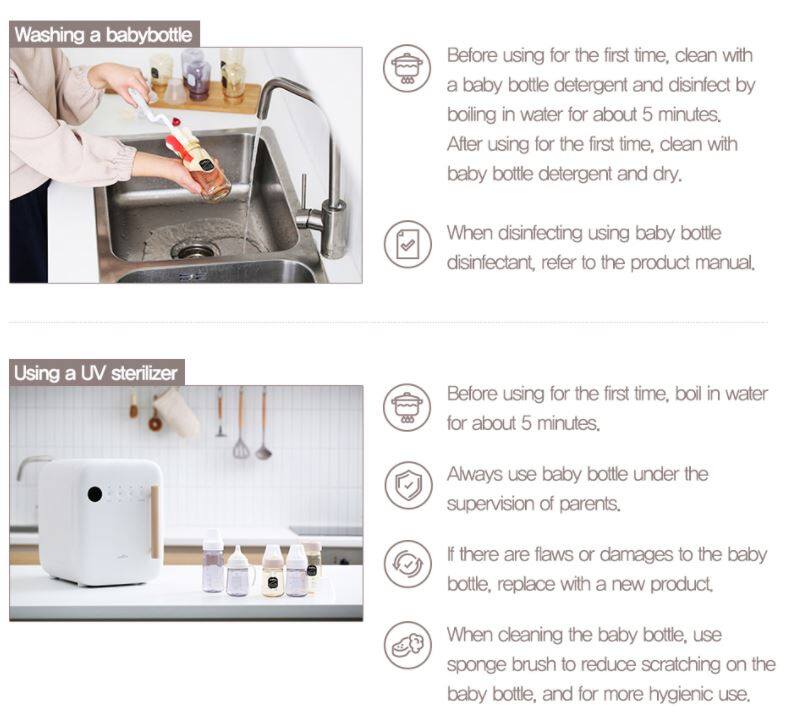 Washing a babybottle

Before using for the first time, clean with a baby bottle detergent and disinfect by boiling in water for about 5 minutes. After using for the first time, clean with baby bottle detergent and dry.

When disinfecting using baby bottle disinfectant, refer to the product manual.

Using a UV sterilizer

Before using for the first time, boil in water for about 5 minutes.

Always use baby bottle under the supervision of parents.

If there are flaws or damages to the baby bottle, replace with a new product.

When cleaning the baby bottle, use sponge brush to reduce scratching on the baby bottle, and for more hygienic use.